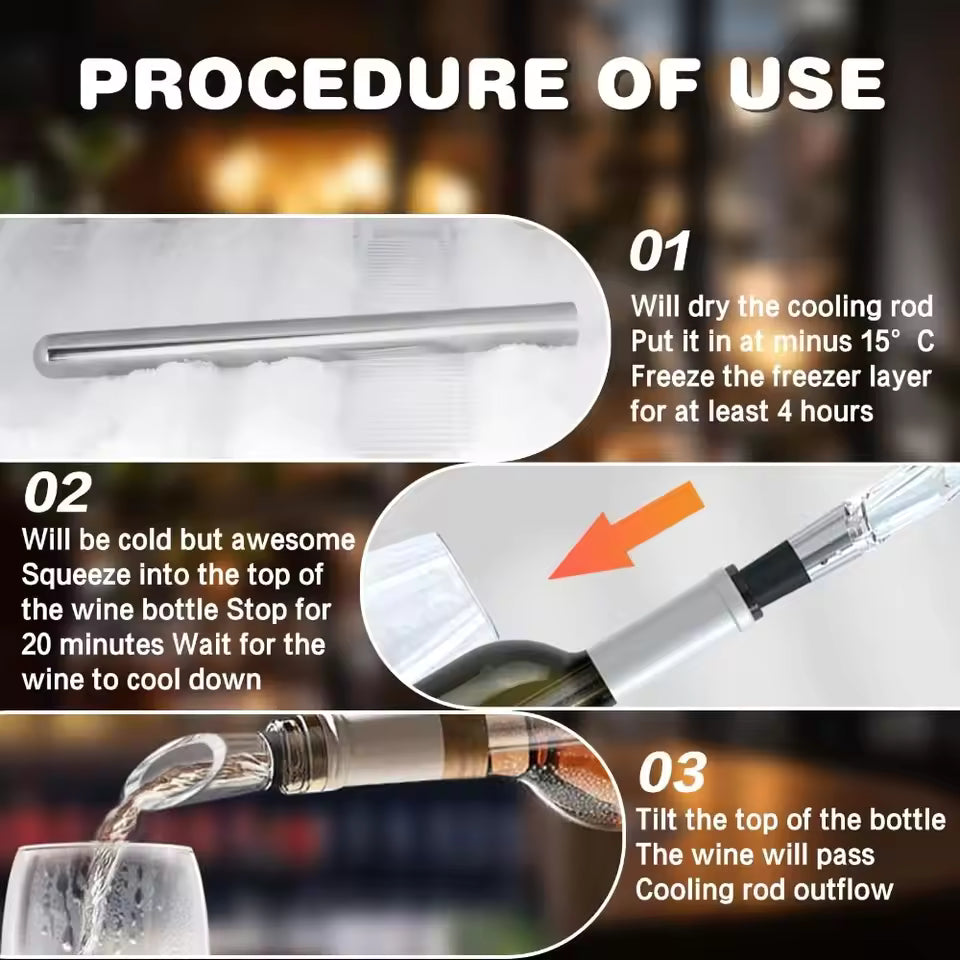 PROCEDURE OF USE

01
Will dry the cooling rod Put it in at minus 15° C Freeze the freezer layer for at least 4 hours

02
Will be cold but awesome Squeeze into the top of the wine bottle Stop for 20 minutes Wait for the wine to cool down

03
Tilt the top of the bottle The wine will pass Cooling rod outflow